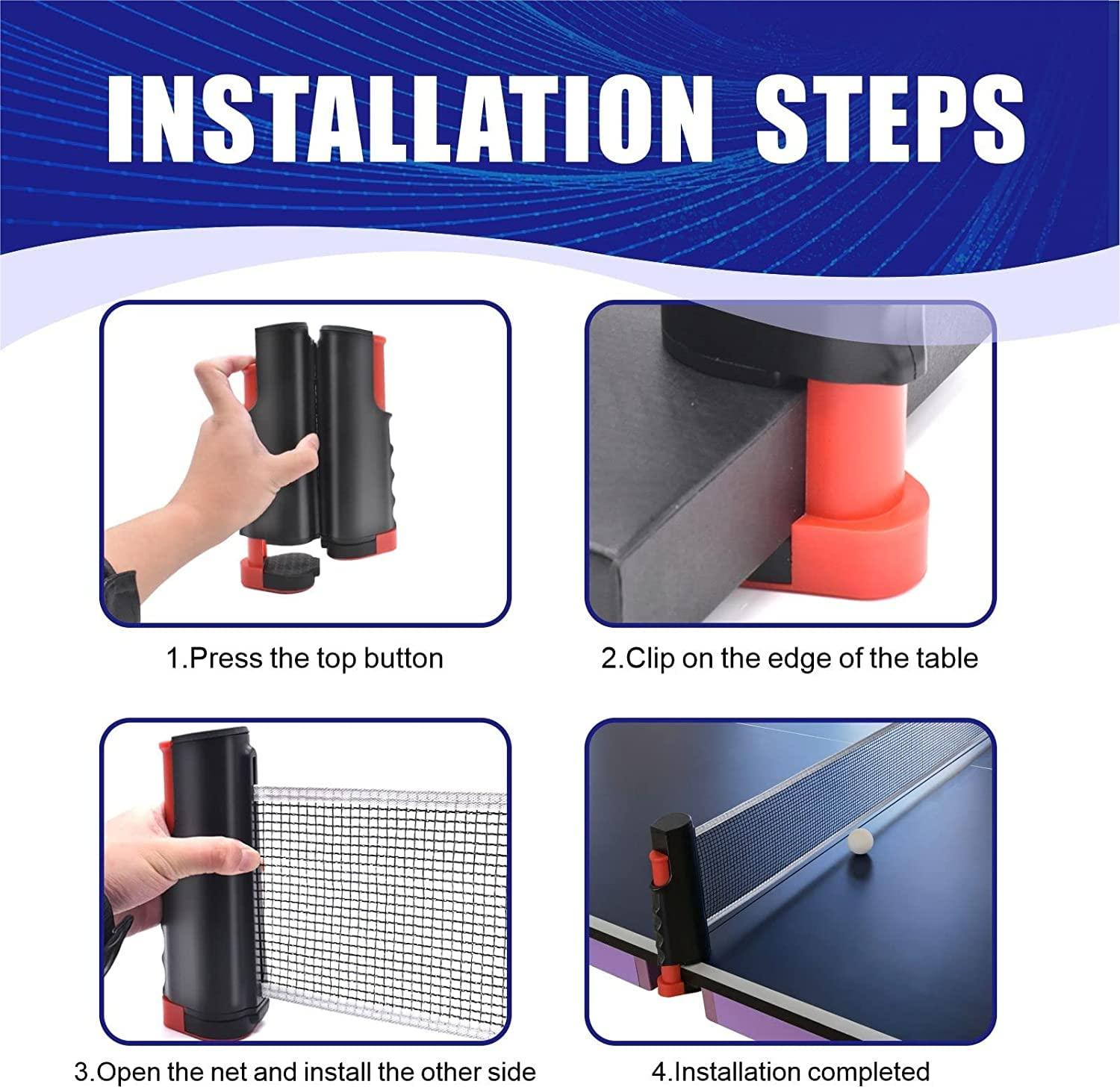 INSTALLATION STEPS

1.Press the top button

2.Clip on the edge of the table

3.Open the net and install the other side

4.Installation completed